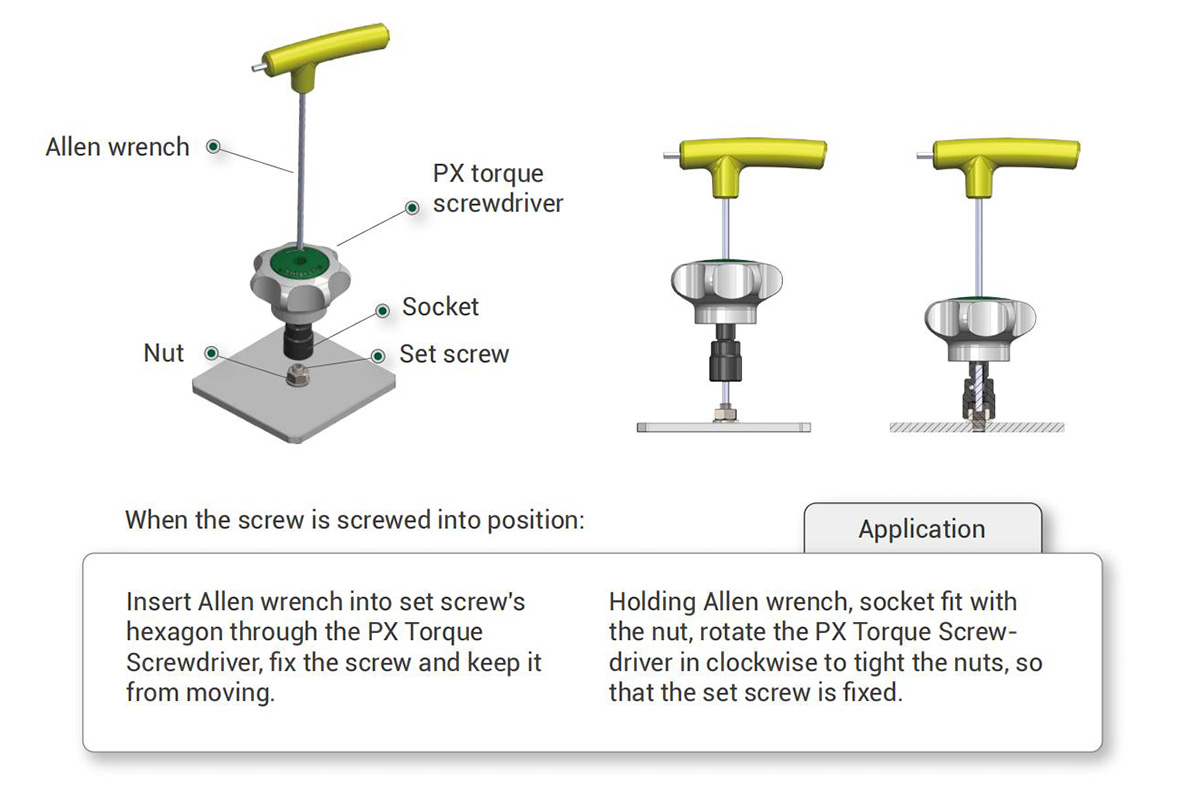 Allen wrench

PX torque screwdriver

Socket

Nut

Set screw

When the screw is screwed into position:

Application

Insert Allen wrench into set screw's hexagon through the PX Torque Screwdriver, fix the screw and keep it from moving.

Holding Allen wrench, socket fit with the nut, rotate the PX Torque Screwdriver in clockwise to tight the nuts, so that the set screw is fixed.